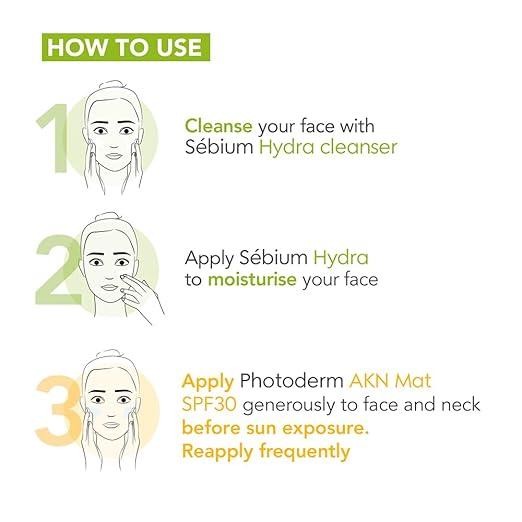 HOW TO USE

1

Cleanse your face with Sébium Hydra cleanser

2

Apply Sébium Hydra to moisturise your face

3

Apply Photoderm AKN Mat SPF30 generously to face and neck before sun exposure. Reapply frequently