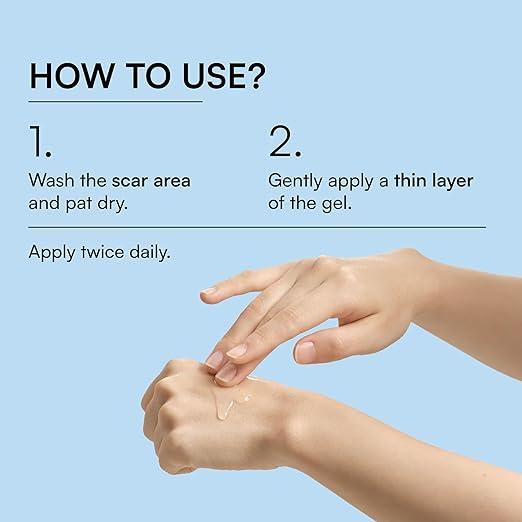 HOW TO USE?

1.

Wash the scar area and pat dry.

2.

Gently apply a thin layer of the gel.

Apply twice daily.