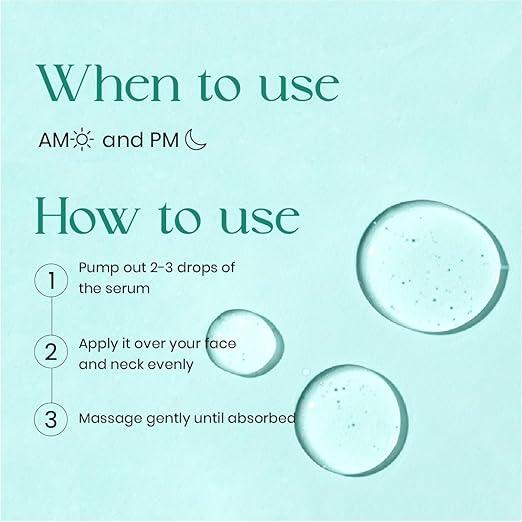 When to use

AM and PM

How to use

1 Pump out 2-3 drops of the serum

2 Apply it over your face and neck evenly

3 Massage gently until absorbed